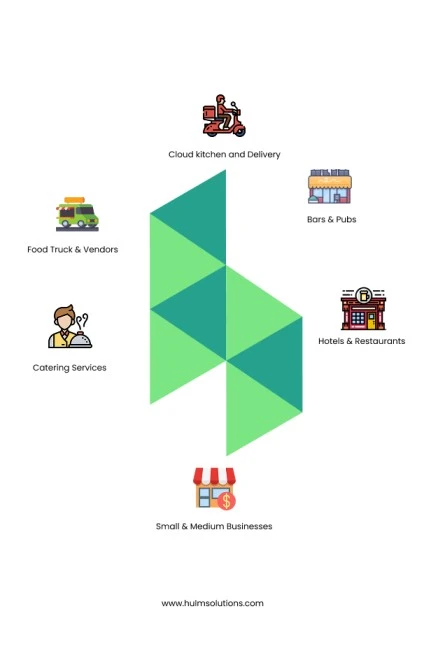 Cloud kitchen and Delivery

Bars & Pubs

Food Truck & Vendors

Hotels & Restaurants

Catering Services

Small & Medium Businesses

www.hulmsolutions.com